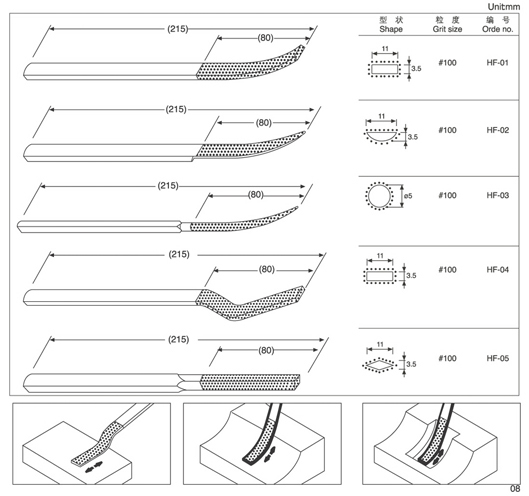 Unitmm

(215)
(80)

(215)
(80)

(215)
(80)

(215)
(80)

(215)
(80)

| 型 状 Shape | 粒 度 Grit size | 编 号 Orde no. |
|---|---|---|
| 11 3.5 | #100 | HF-01 |
| 11 3.5 | #100 | HF-02 |
| ø5 | #100 | HF-03 |
| 11 3.5 | #100 | HF-04 |
| 11 3.5 | #100 | HF-05 |

08